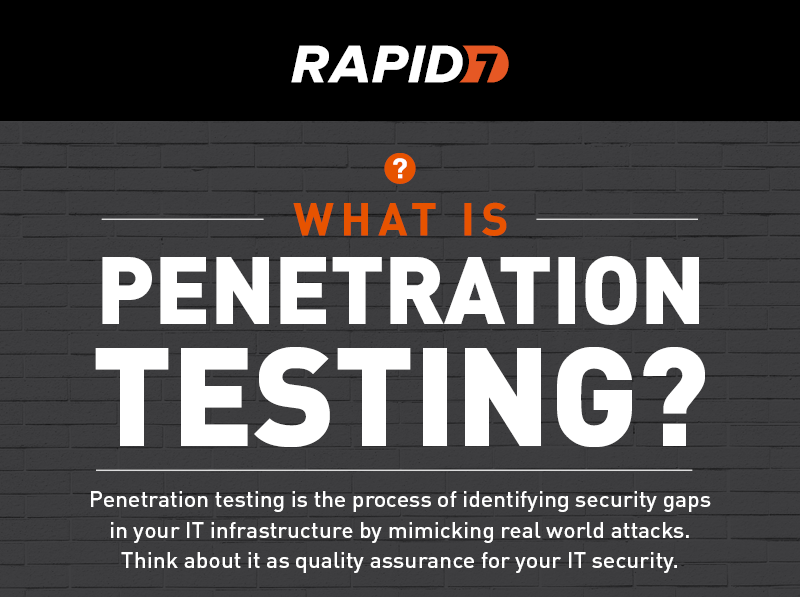 RAPID7

?

WHAT IS

PENETRATION TESTING?

Penetration testing is the process of identifying security gaps in your IT infrastructure by mimicking real world attacks. Think about it as quality assurance for your IT security.